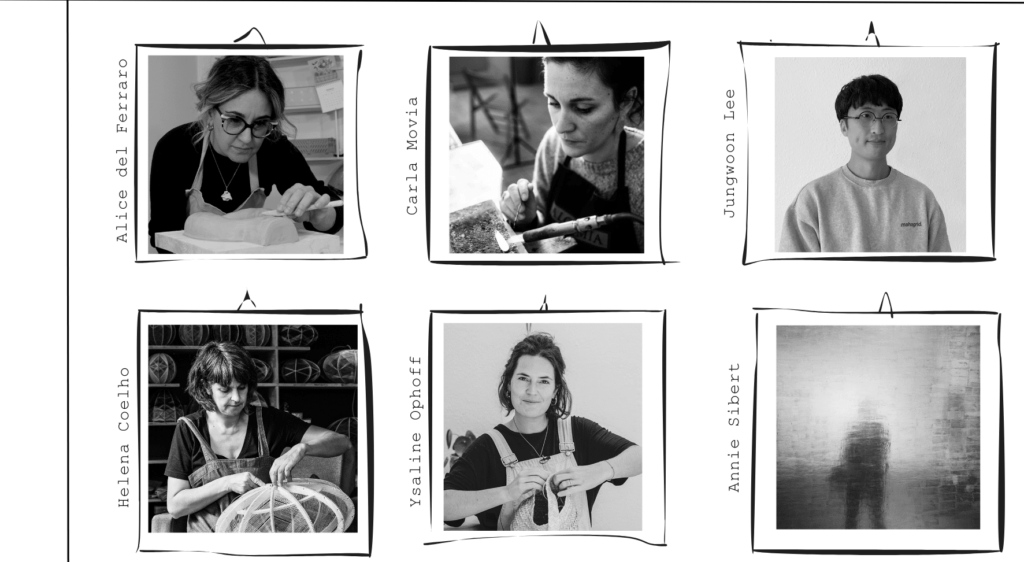 Alice del Ferraro

Carla Movia

Jungwoon Lee

Helena Coelho

Ysaline Ophoff

Annie Sibert